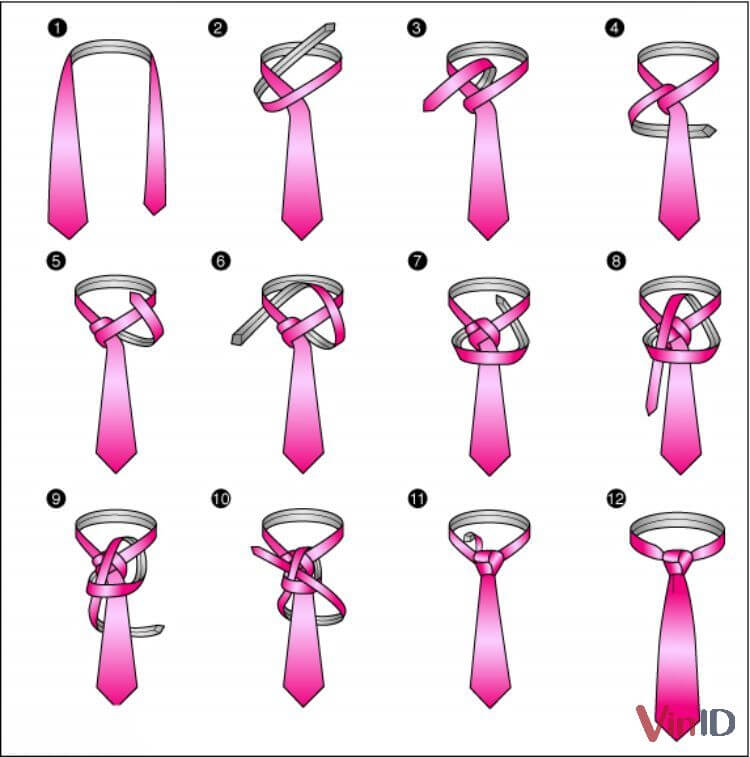 1
2
3
4
5
6
7
8
9
10
11
12
VinID