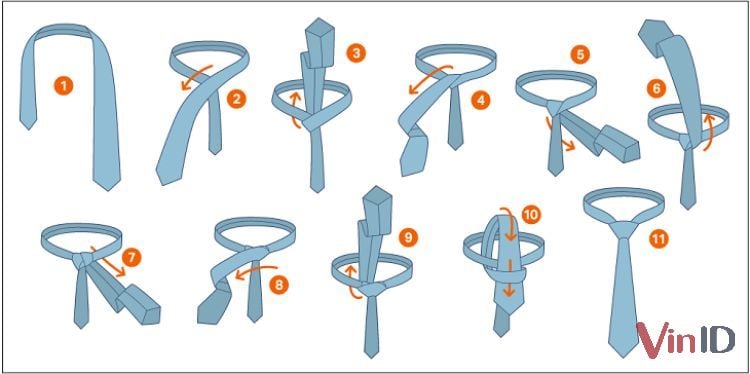 1
2
3
4
5
6
7
8
9
10
11
VinID