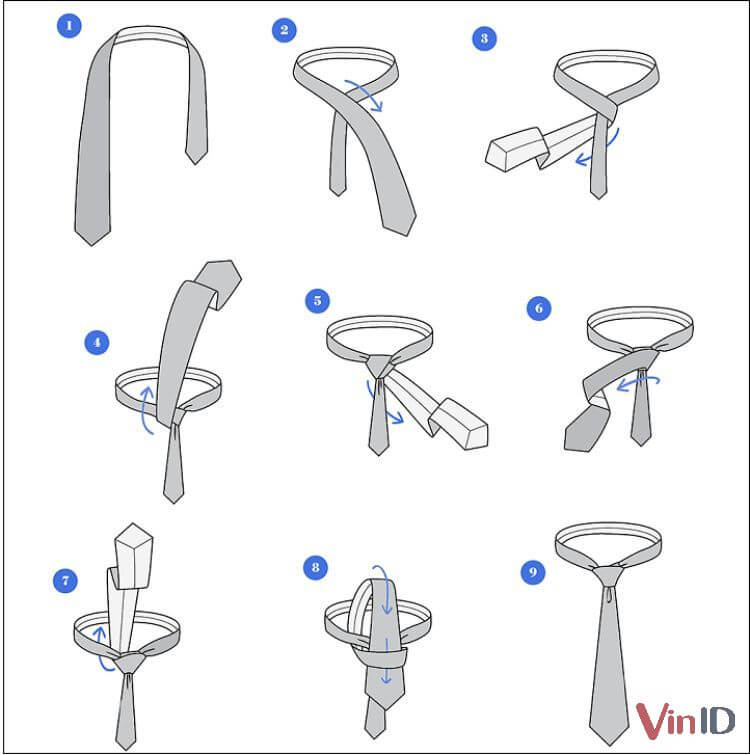 1
2
3
4
5
6
7
8
9
VinID