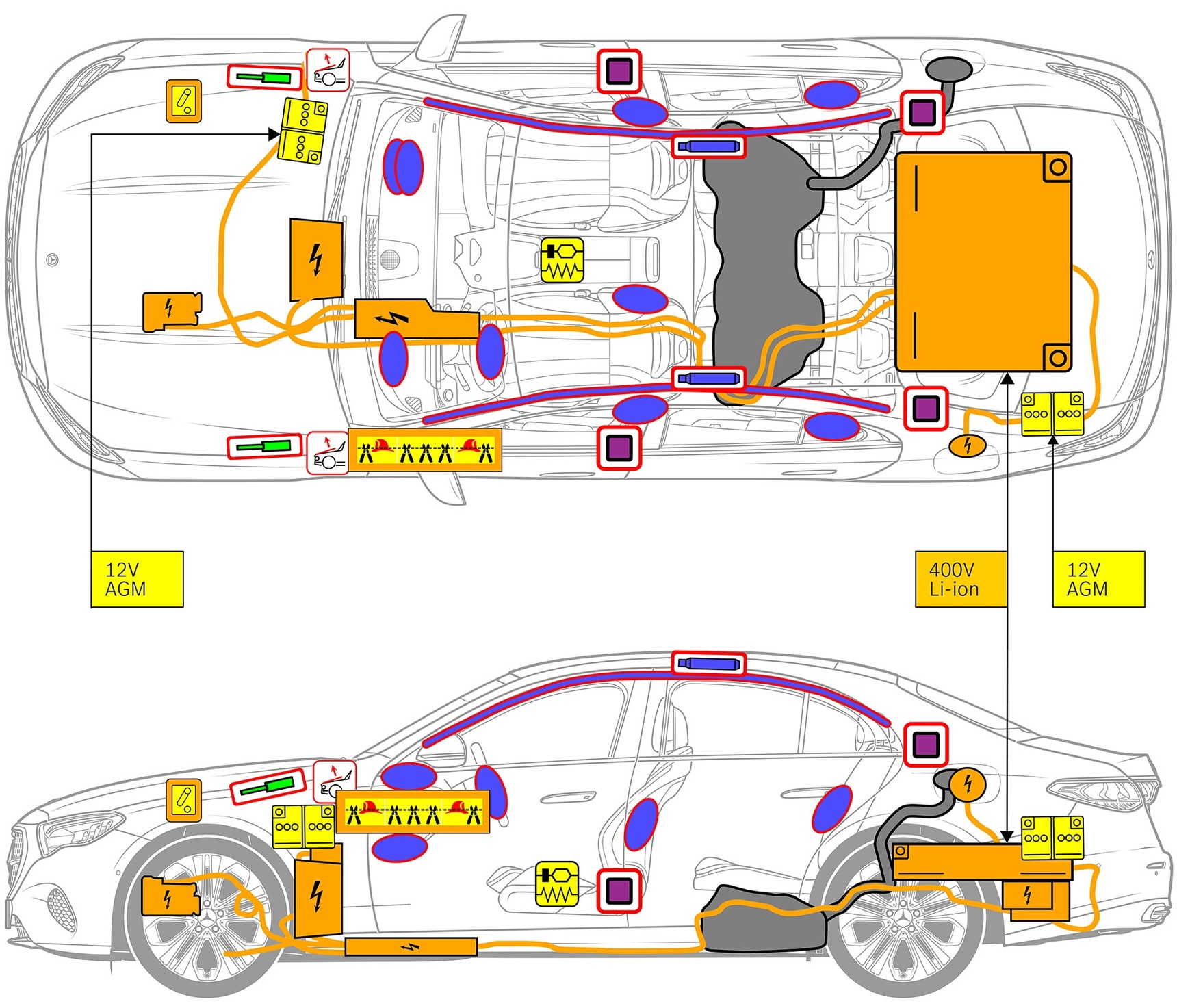 12V AGM

400V Li-ion

12V AGM